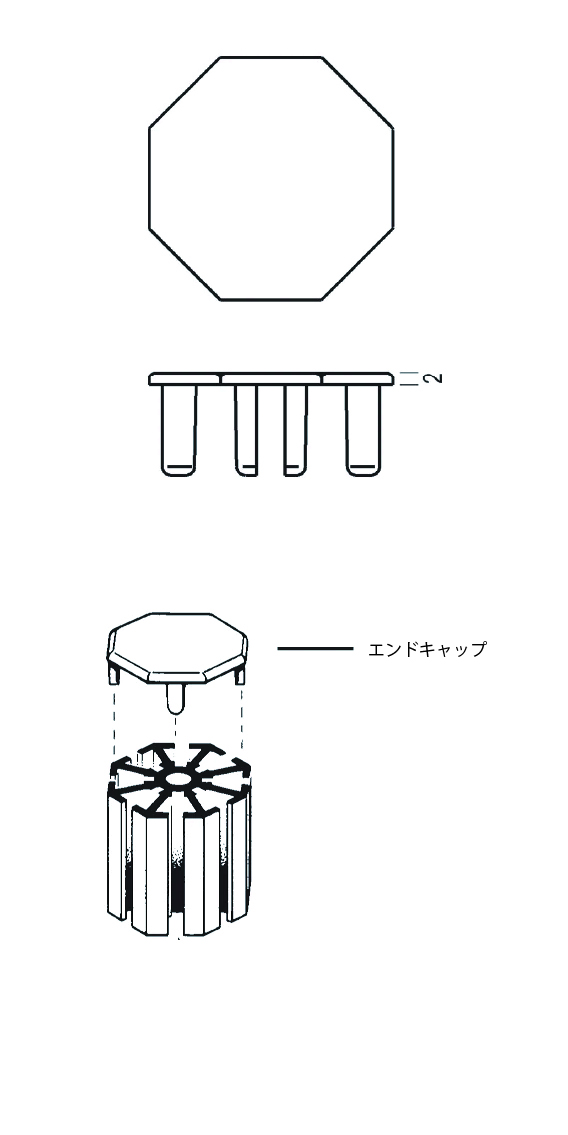 2

エンドキャップ