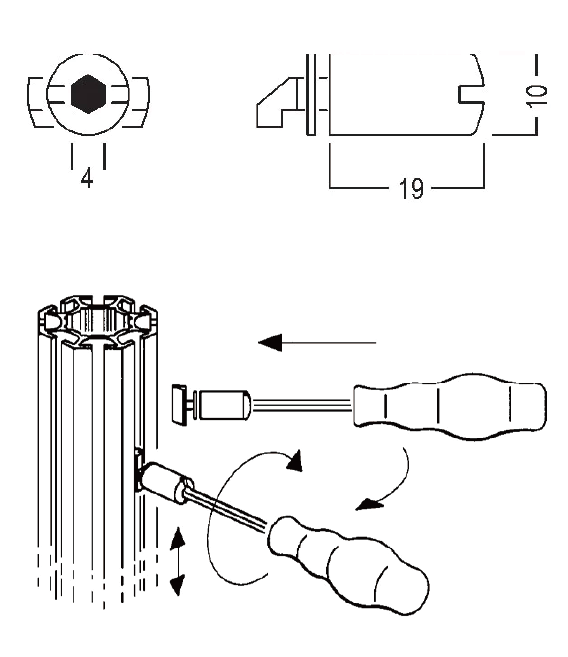 4

10

19