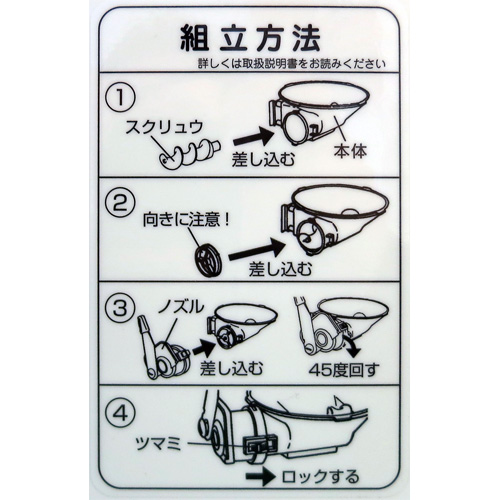 組立方法
詳しくは取扱説明書をお読みください

①
スクリュウ
差し込む
本体

②
向きに注意！
差し込む

③
ノズル
差し込む
45度回す

④
ツマミ
ロックする