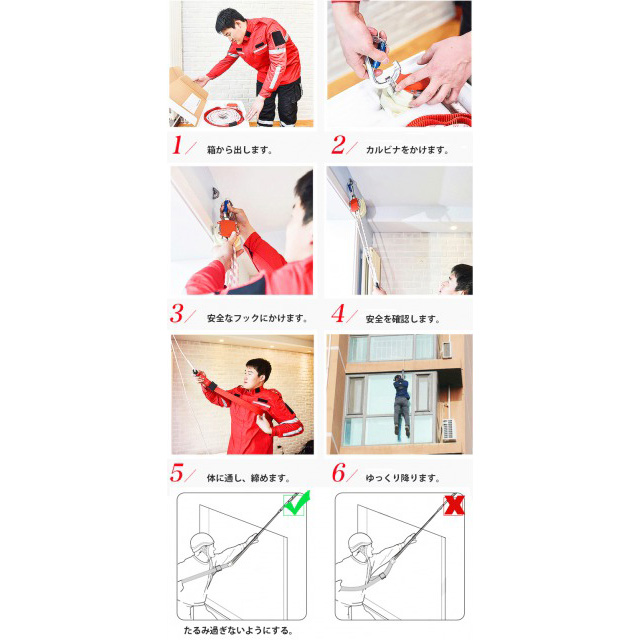 1/ 箱から出します。

2/ カルビナをかけます。

3/ 安全なフックにかけます。

4/ 安全を確認します。

5/ 体に通し、締めます。

6/ ゆっくり降ります。

たるみ過ぎないようにする。